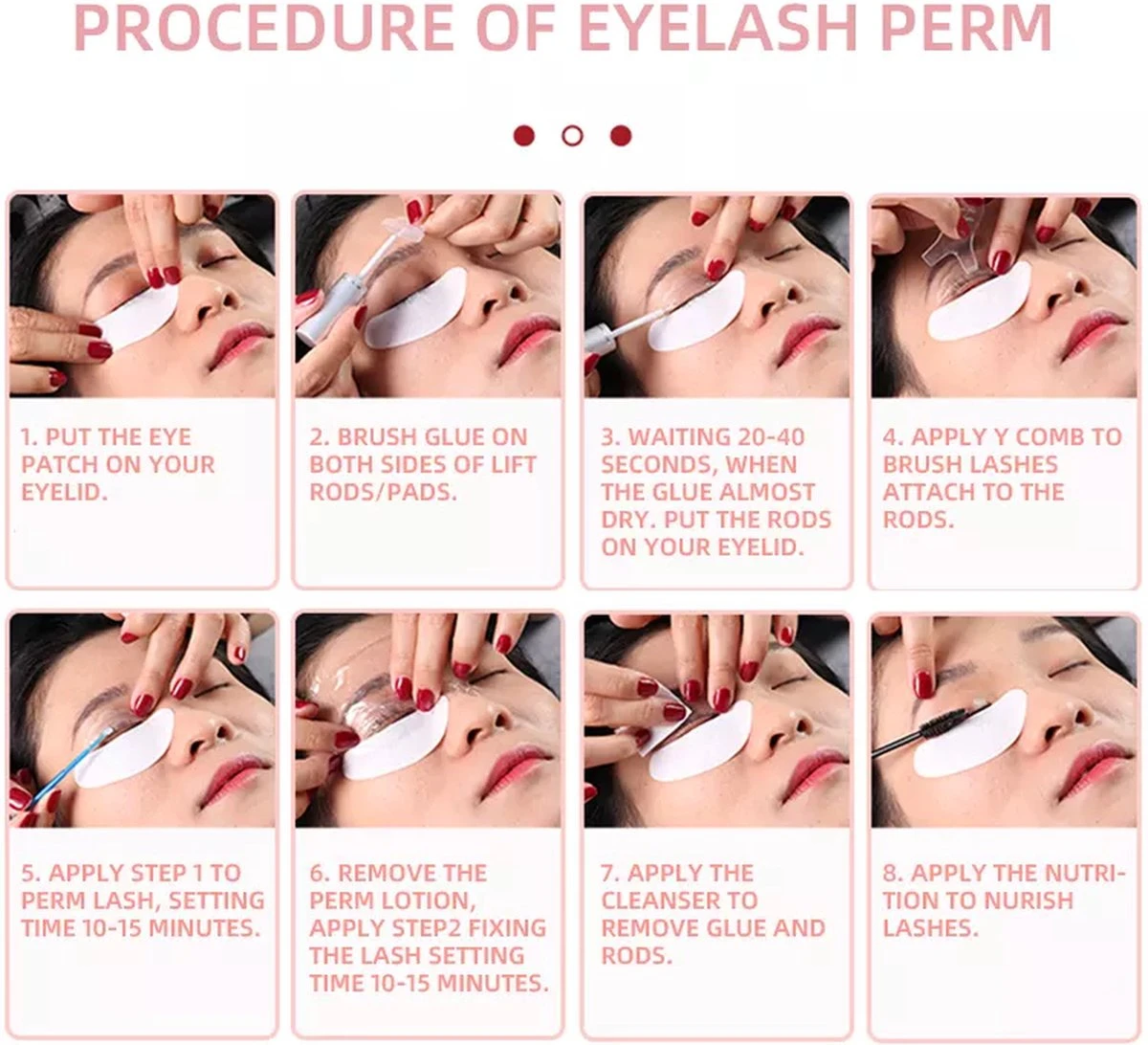 PROCEDURE OF EYELASH PERM

1. PUT THE EYE PATCH ON YOUR EYELID.

2. BRUSH GLUE ON BOTH SIDES OF LIFT RODS/PADS.

3. WAITING 20-40 SECONDS, WHEN THE GLUE ALMOST DRY. PUT THE RODS ON YOUR EYELID.

4. APPLY Y COMB TO BRUSH LASHES ATTACH TO THE RODS.

5. APPLY STEP 1 TO PERM LASH, SETTING TIME 10-15 MINUTES.

6. REMOVE THE PERM LOTION, APPLY STEP2 FIXING THE LASH SETTING TIME 10-15 MINUTES.

7. APPLY THE CLEANSER TO REMOVE GLUE AND RODS.

8. APPLY THE NUTRITION TO NURISH LASHES.